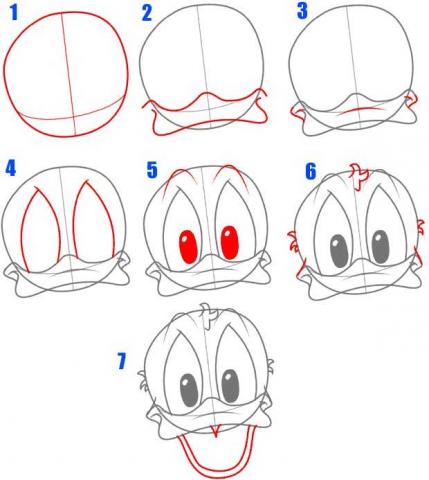 1
2
3
4
5
6
7